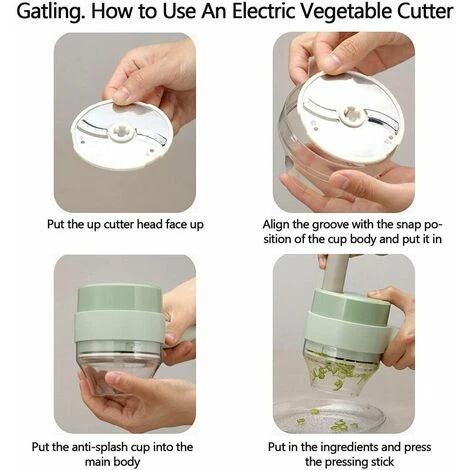 Gatling. How to Use An Electric Vegetable Cutter

Put the up cutter head face up

Align the groove with the snap position of the cup body and put it in

Put the anti-splash cup into the main body

Put in the ingredients and press the pressing stick