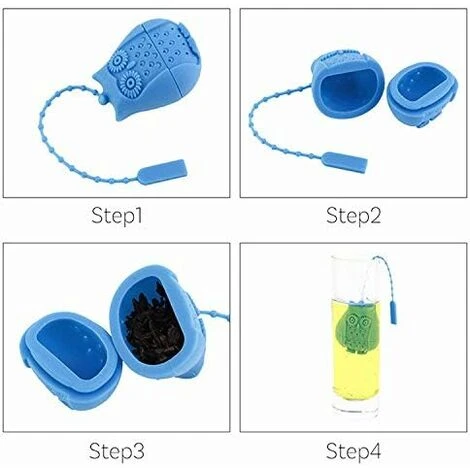 Step1

Step2

Step3

Step4