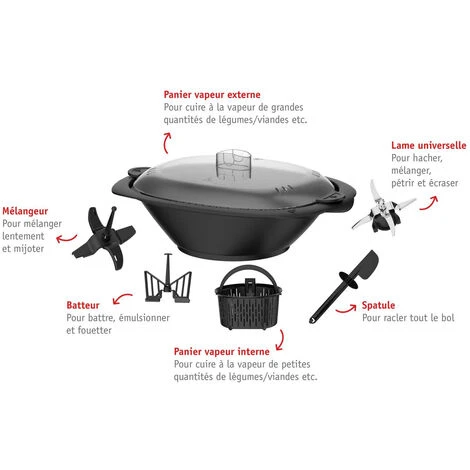 Panier vapeur externe
Pour cuire à la vapeur de grandes quantités de légumes/viandes etc.

Lame universelle
Pour hacher, mélanger, pétrir et écraser

Mélangeur
Pour mélanger lentement et mijoter

Batteur
Pour battre, émulsionner et fouetter

Spatule
Pour racler tout le bol

Panier vapeur interne
Pour cuire à la vapeur de petites quantités de légumes/viandes etc.