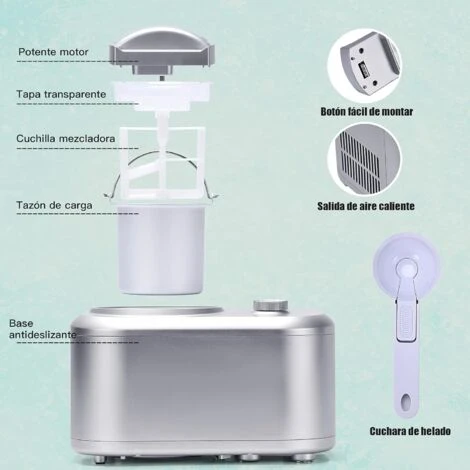 Potente motor

Tapa transparente

Cuchilla mezcladora

Tazón de carga

Base antideslizante

Botón fácil de montar

Salida de aire caliente

Cuchara de helado